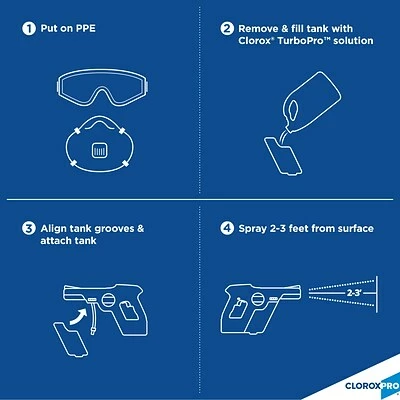 1 Put on PPE

2 Remove & fill tank with Clorox® TurboPro™ solution

3 Align tank grooves & attach tank

4 Spray 2-3 feet from surface

2-3'

CLOROXPRO