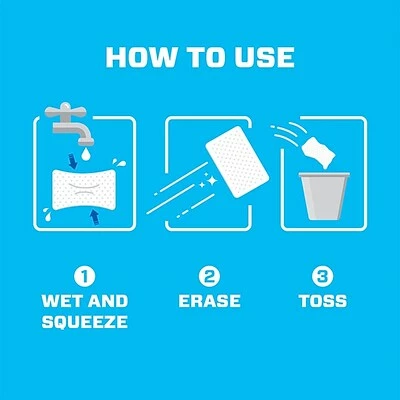 HOW TO USE

1
WET AND SQUEEZE

2
ERASE

3
TOSS