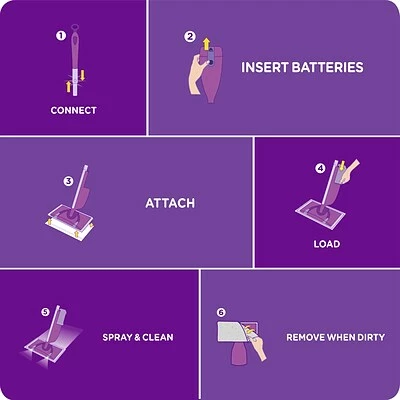 1
CONNECT

2
INSERT BATTERIES

3
ATTACH

4
LOAD

5
SPRAY & CLEAN

6
REMOVE WHEN DIRTY